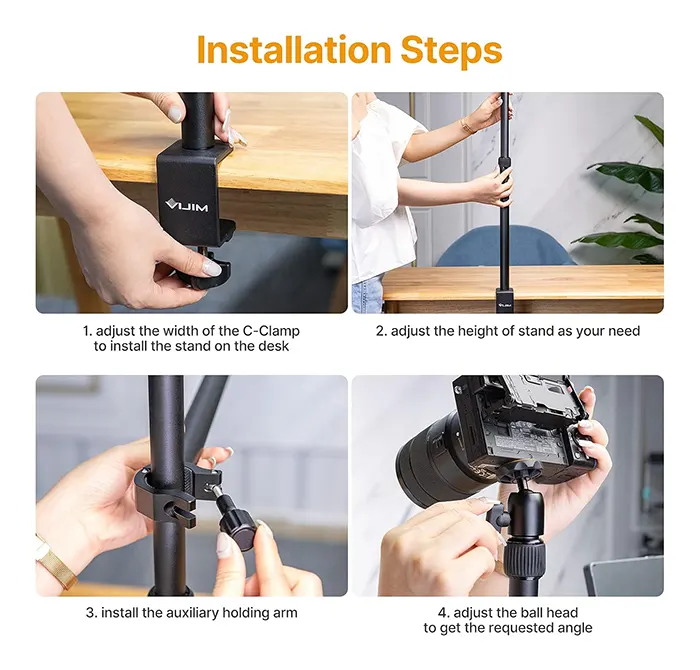 Installation Steps

VIJIM

1. adjust the width of the C-Clamp to install the stand on the desk

VIJIM

2. adjust the height of stand as your need

3. install the auxiliary holding arm

4. adjust the ball head to get the requested angle