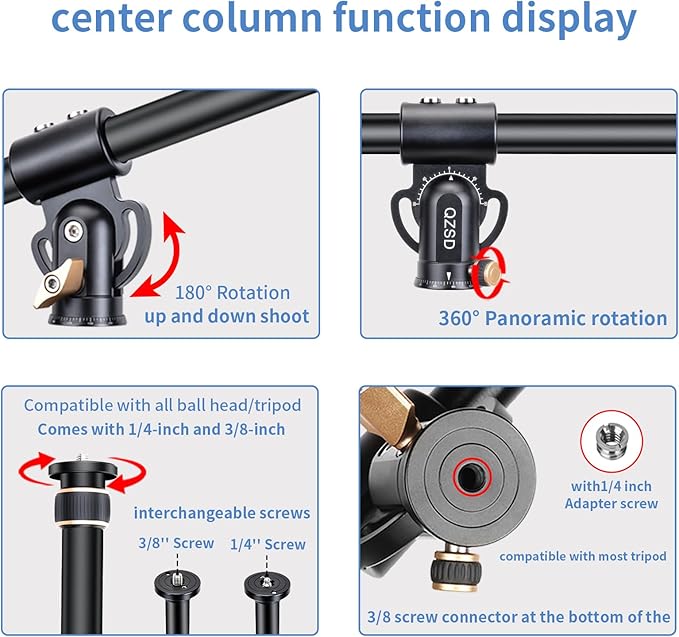 center column function display

180° Rotation
up and down shoot

QZSD

360° Panoramic rotation

Compatible with all ball head/tripod
Comes with 1/4-inch and 3/8-inch

interchangeable screws

3/8'' Screw

1/4'' Screw

with1/4 inch
Adapter screw

compatible with most tripod

3/8 screw connector at the bottom of the