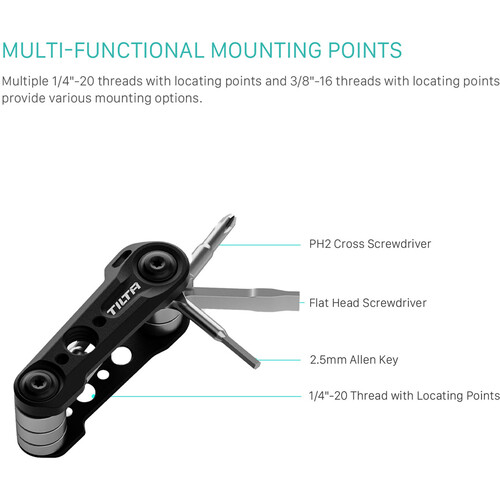 MULTI-FUNCTIONAL MOUNTING POINTS

Multiple 1/4"-20 threads with locating points and 3/8"-16 threads with locating points provide various mounting options.

TILTA

PH2 Cross Screwdriver

Flat Head Screwdriver

2.5mm Allen Key

1/4"-20 Thread with Locating Points