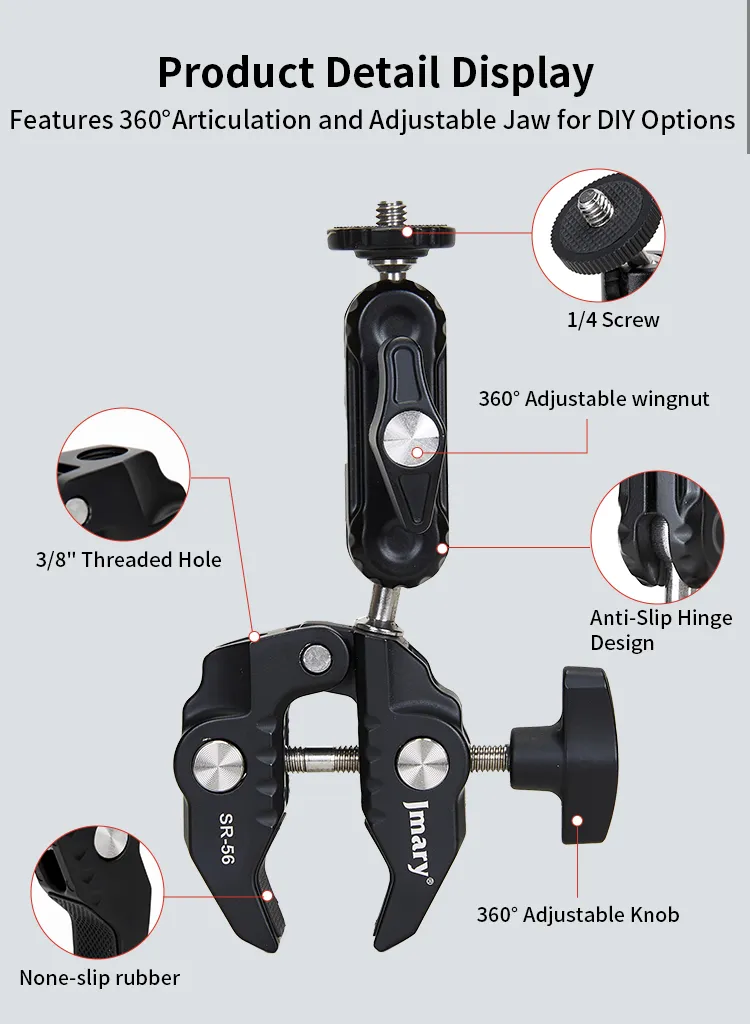 Product Detail Display
Features 360°Articulation and Adjustable Jaw for DIY Options

1/4 Screw

360° Adjustable wingnut

3/8'' Threaded Hole

Anti-Slip Hinge Design

SR-56

Jmary®

360° Adjustable Knob

None-slip rubber