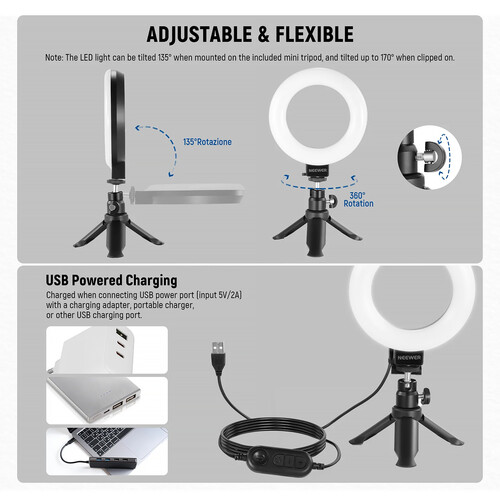 ADJUSTABLE & FLEXIBLE

Note: The LED light can be tilted 135° when mounted on the included mini tripod, and tilted up to 170° when clipped on.

135°Rotazione

NEEWER

360° Rotation

USB Powered Charging

Charged when connecting USB power port (input 5V/2A) with a charging adapter, portable charger, or other USB charging port.

NEEWER