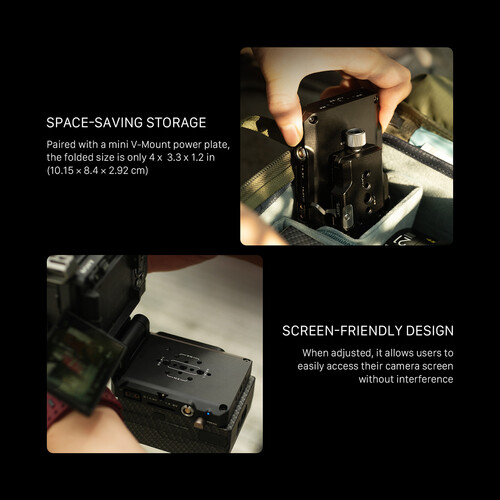 SPACE-SAVING STORAGE

Paired with a mini V-Mount power plate, the folded size is only 4 x 3.3 x 1.2 in (10.15 × 8.4 × 2.92 cm)

SCREEN-FRIENDLY DESIGN

When adjusted, it allows users to easily access their camera screen without interference